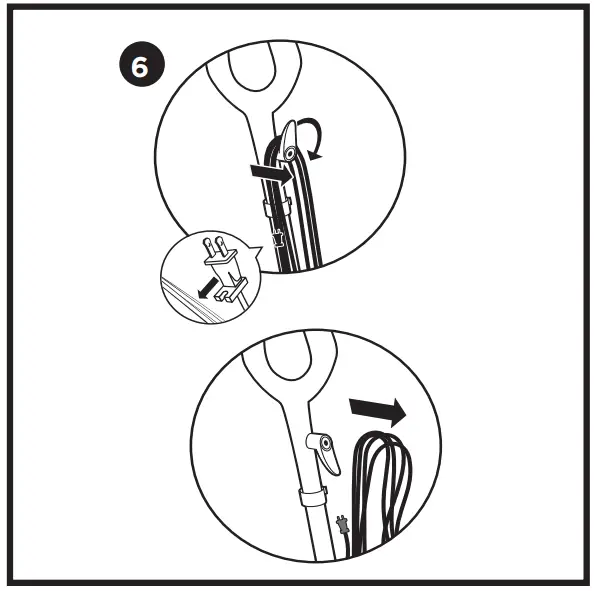 6