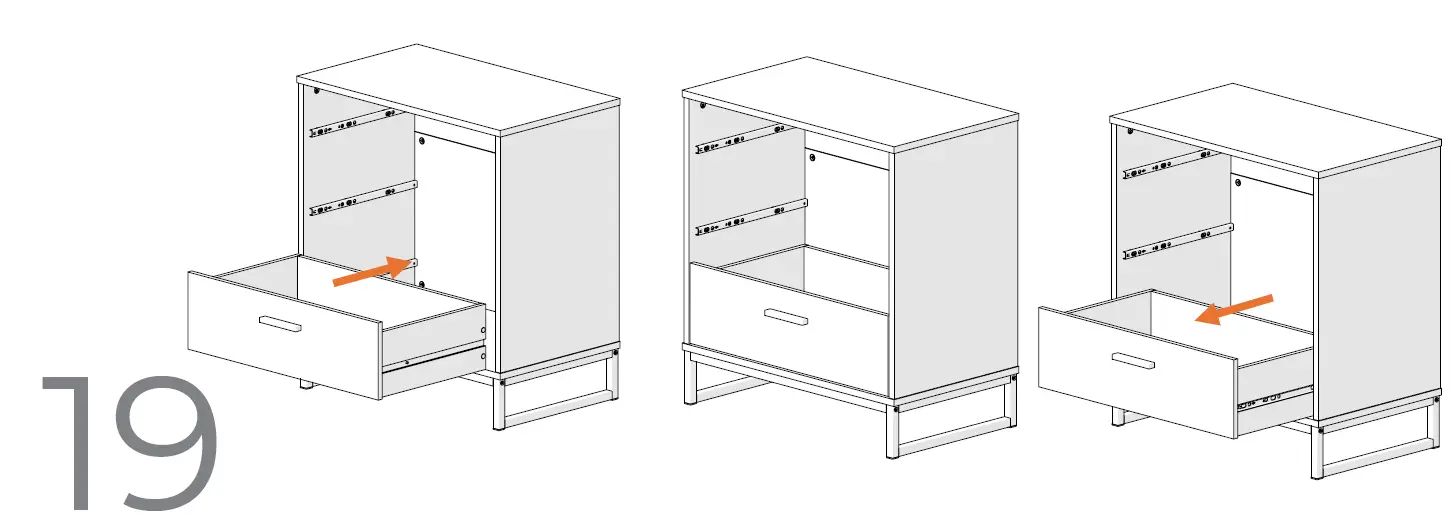 19