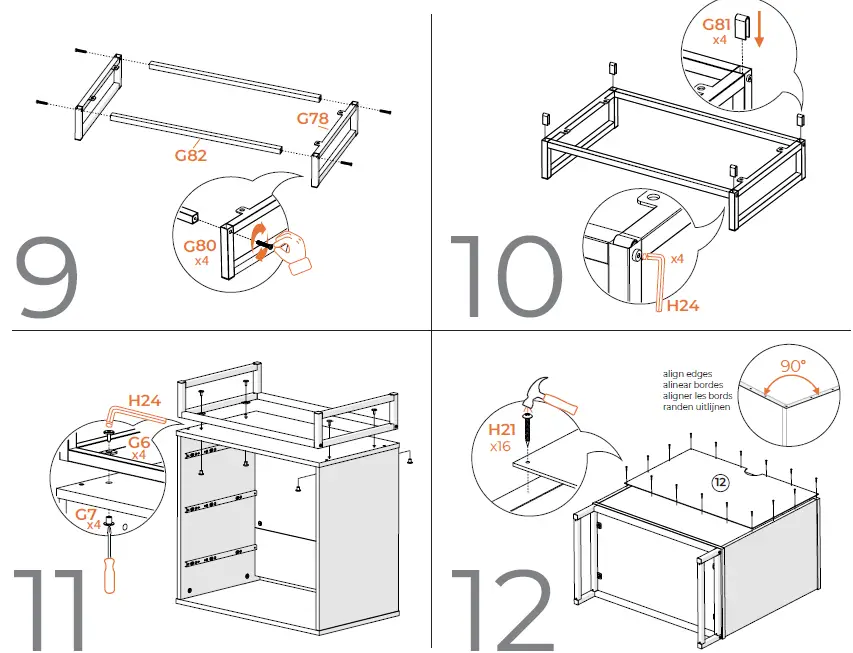 G78
G82
G80
x4
9

G81
x4
x4
H24
10

H24
G6
x4
G7
x4
11

align edges
alinear bordes
aligner les bords
randen uitlijnen
90°
H21
x16
12
12