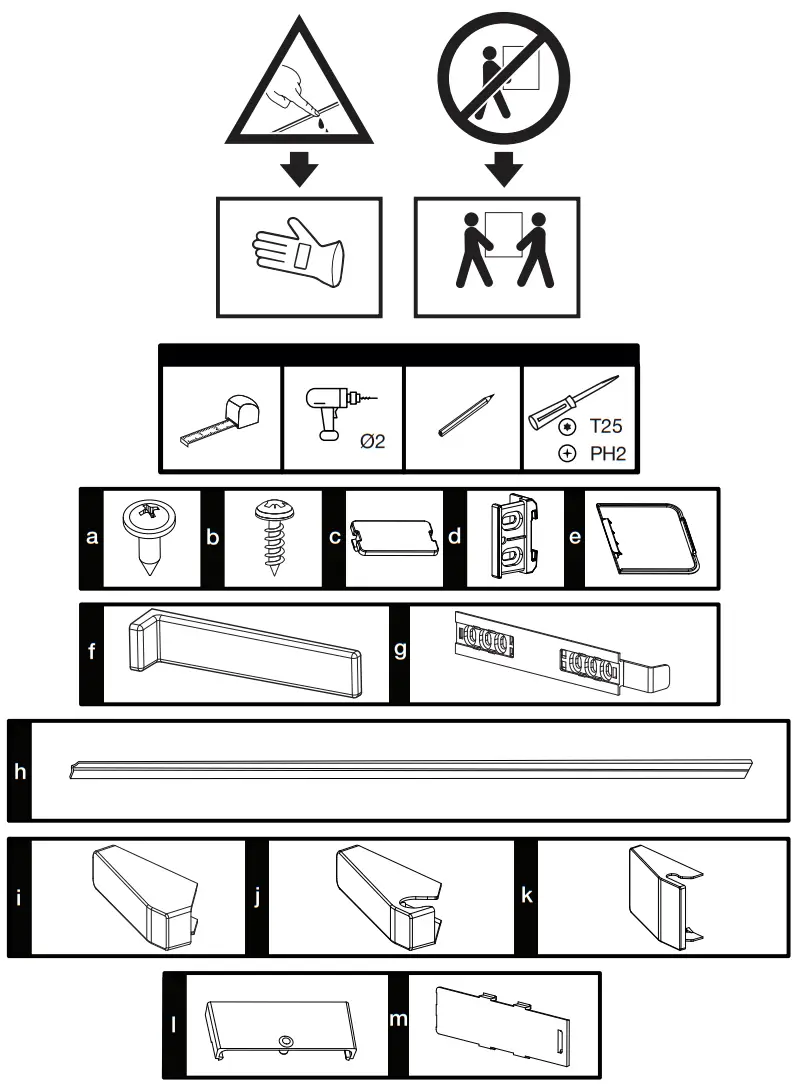 Ø2

T25
PH2

a
b
c
d
e
f
g
h
i
j
k
l
m