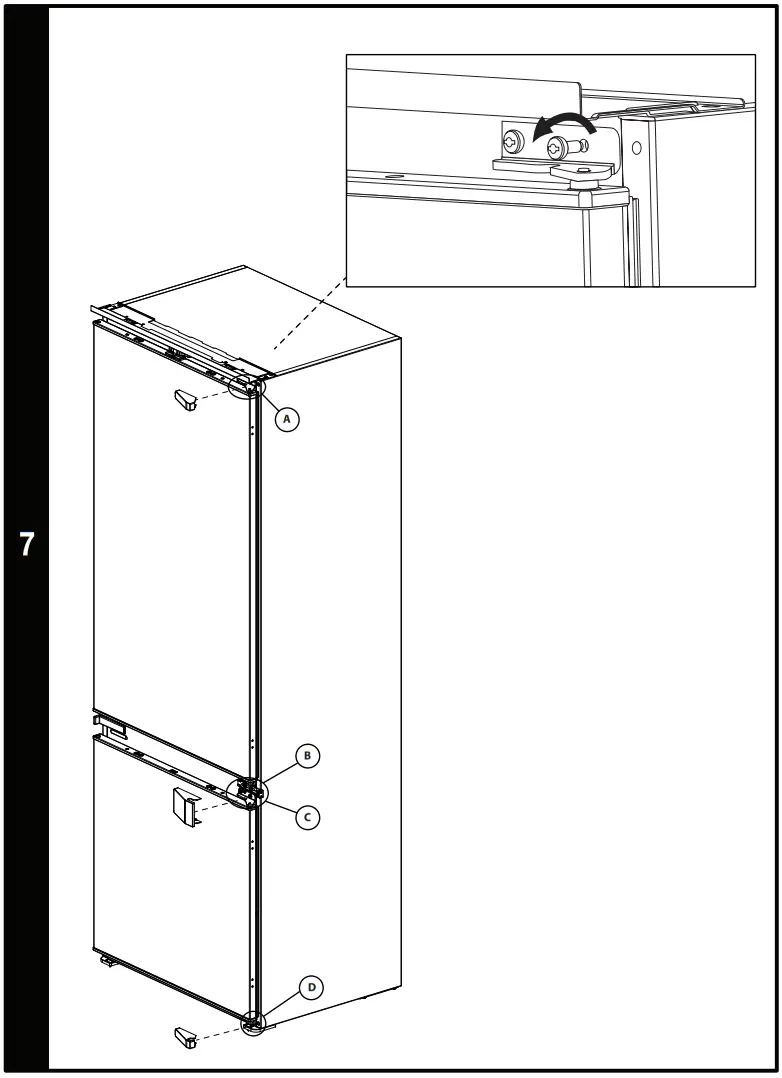 7

A

B

C

D