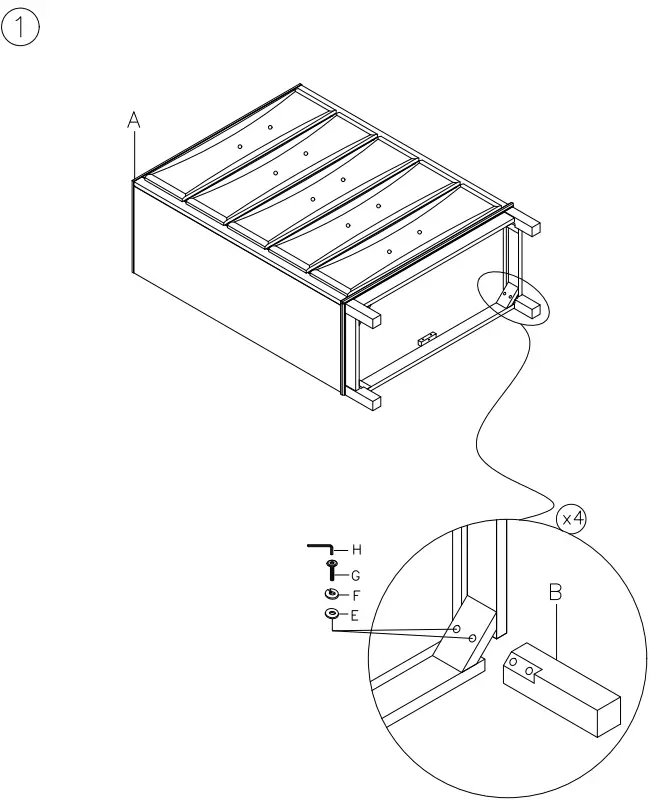 1

A

x4

H
G
F
E

B