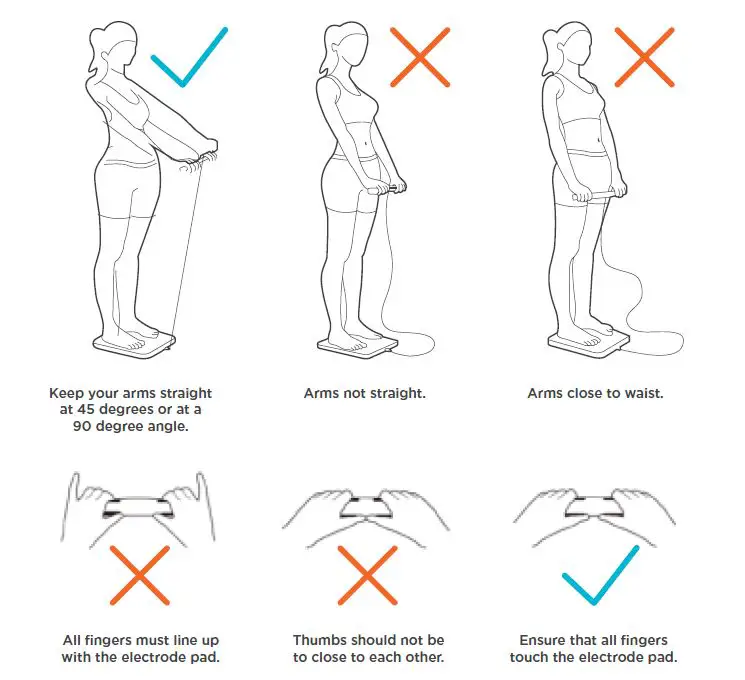 Keep your arms straight at 45 degrees or at a 90 degree angle.

Arms not straight.

Arms close to waist.

All fingers must line up with the electrode pad.

Thumbs should not be to close to each other.

Ensure that all fingers touch the electrode pad.