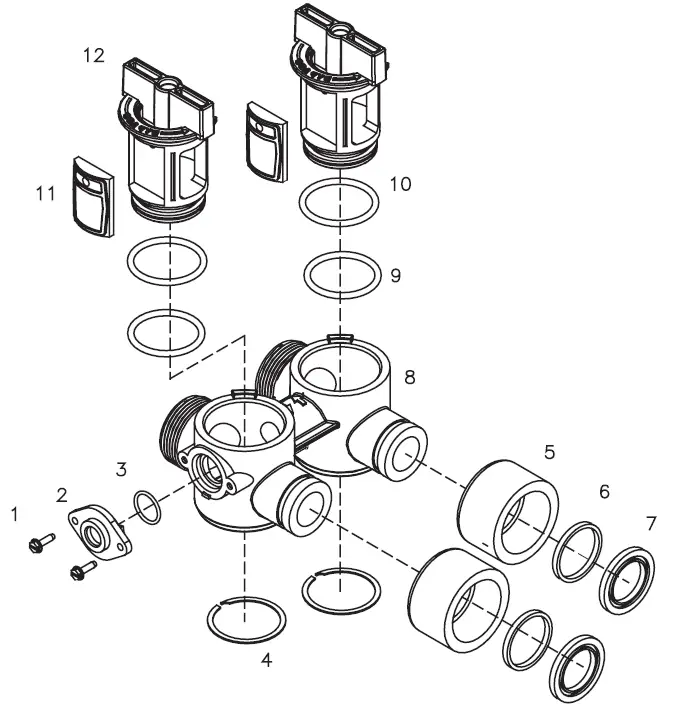 12
11
10
9
8
5
6
7
3
2
1
4