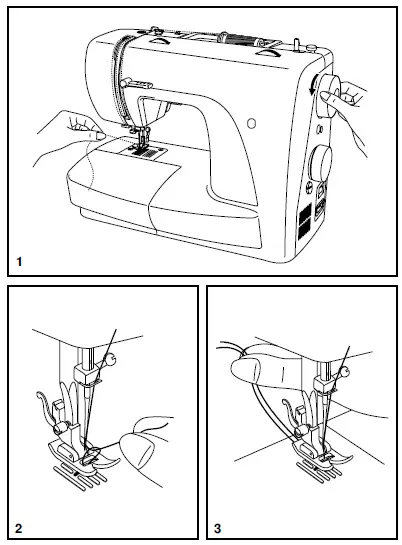 1

2

3