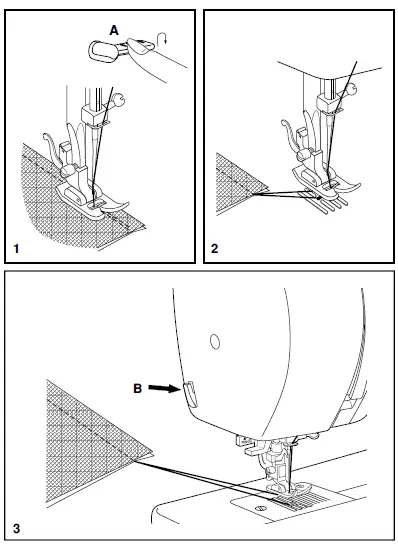 A

1

2

B

3