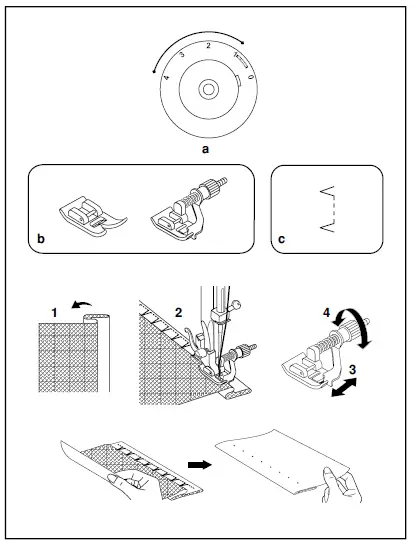 4
3
2
1
0
a

b

c

1

2

4

3