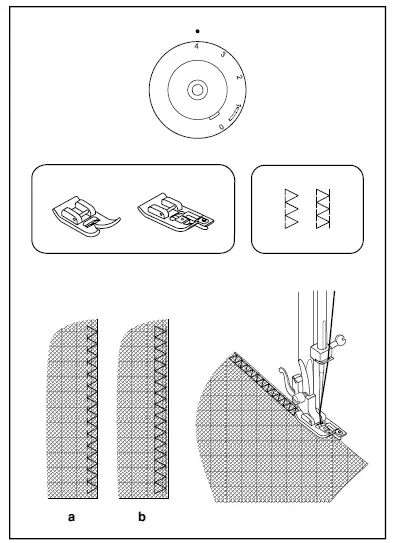 4
3
2
1
0

a
b