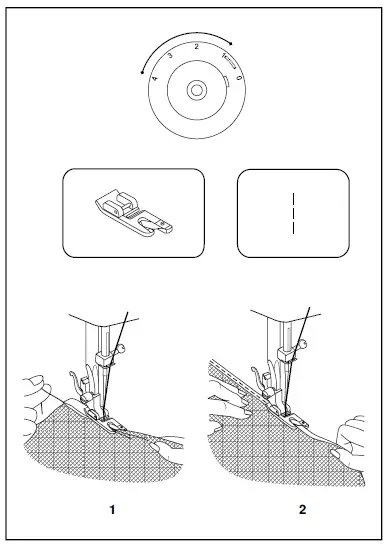 4
3
2
1
0

1

2