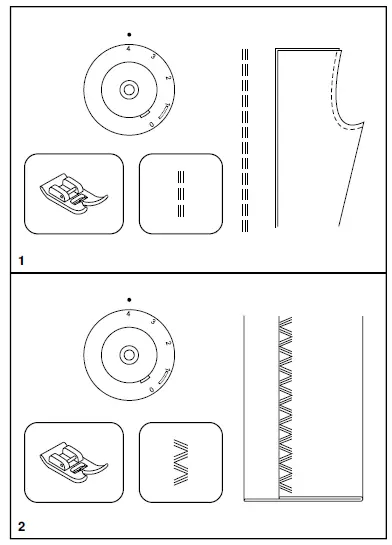 4
3
2
1
0

1

4
3
2
1
0

2