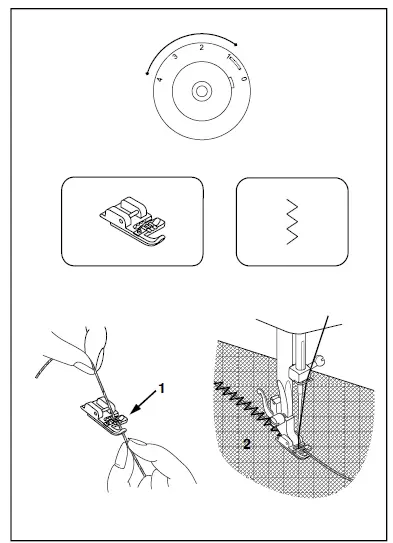 4
3
2
1
0

1

2