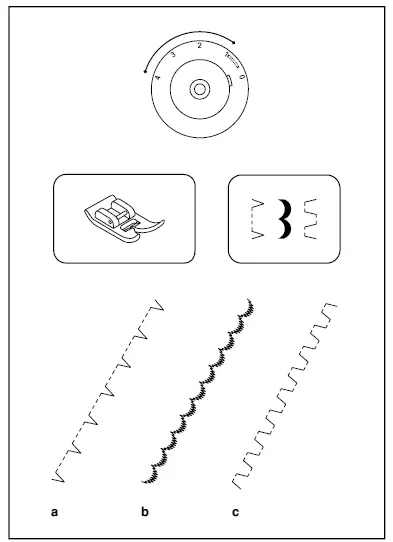 4
3
2
1
0

a
b
c