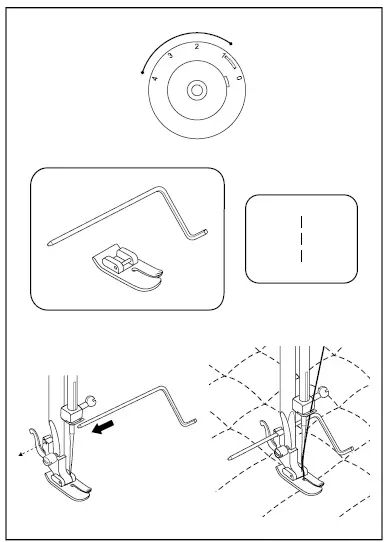 4
3
2
1
0