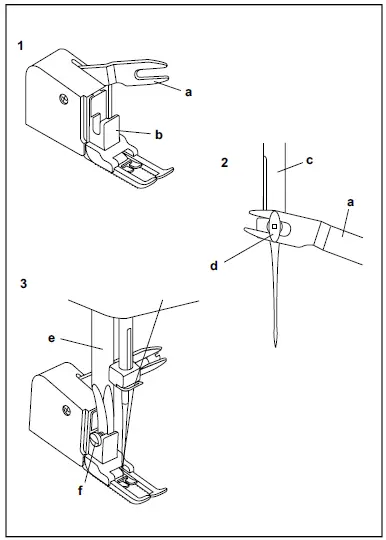 1
a
b
2
c
a
d
3
e
f