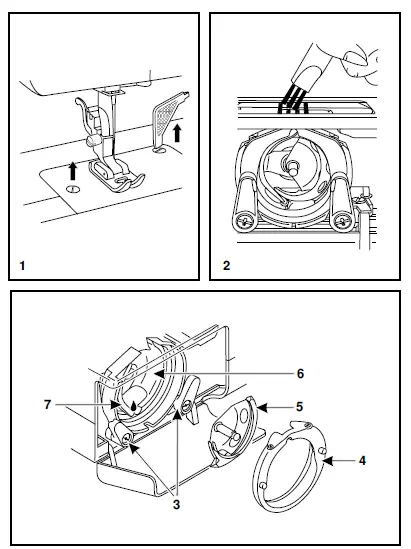 1

2

6

7

5

4

3