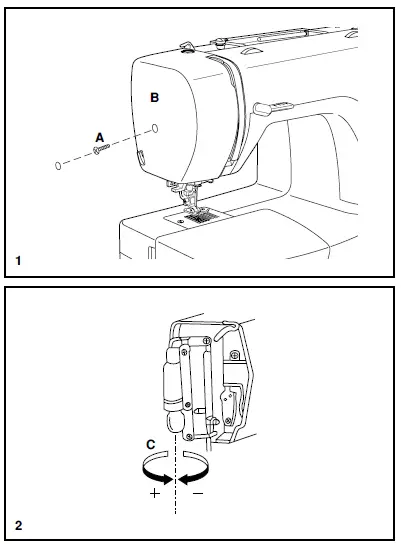 B
A
1

C
+
−
2