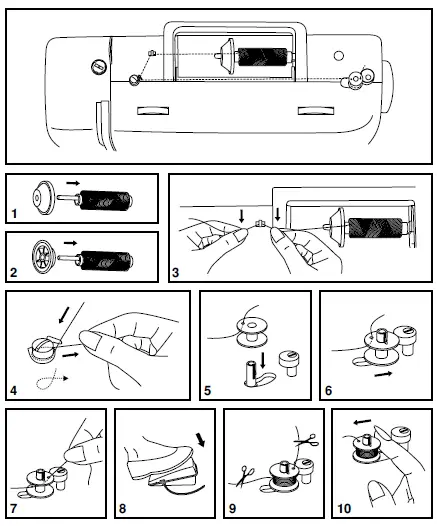 1
2
3
4
5
6
7
8
9
10