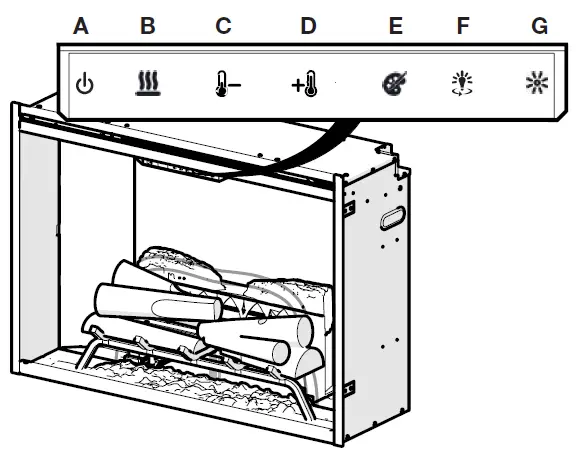 A B C D E F G