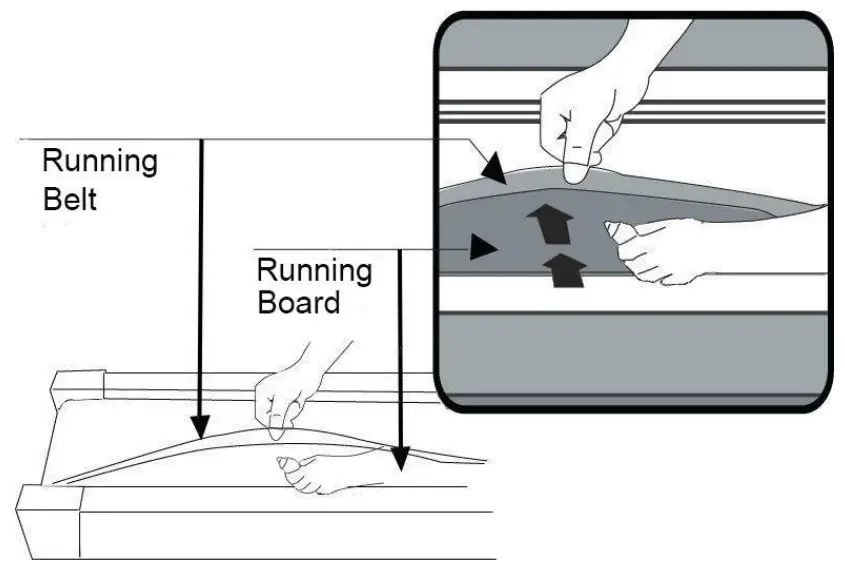 Running Belt

Running Board