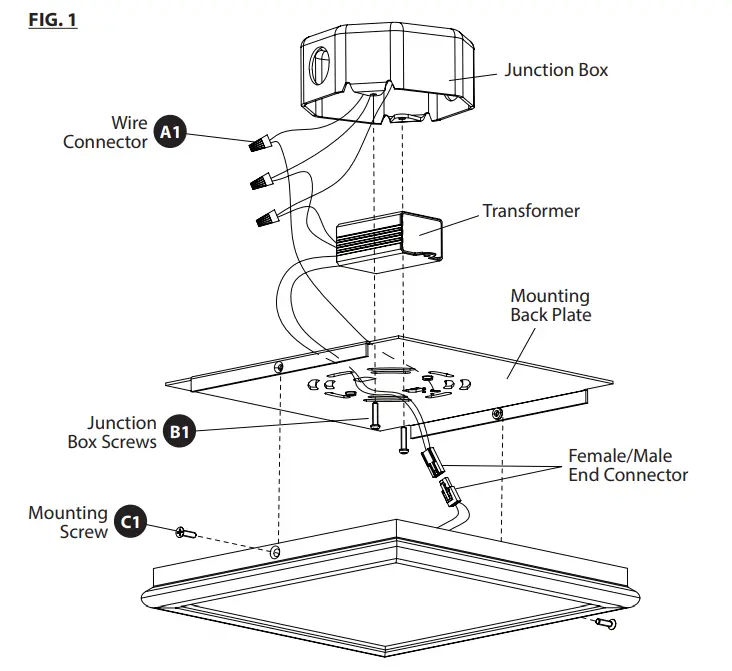 FIG. 1

Junction Box

Wire Connector A1

Transformer

Mounting Back Plate

Junction Box Screws B1

Female/Male End Connector

Mounting Screw C1