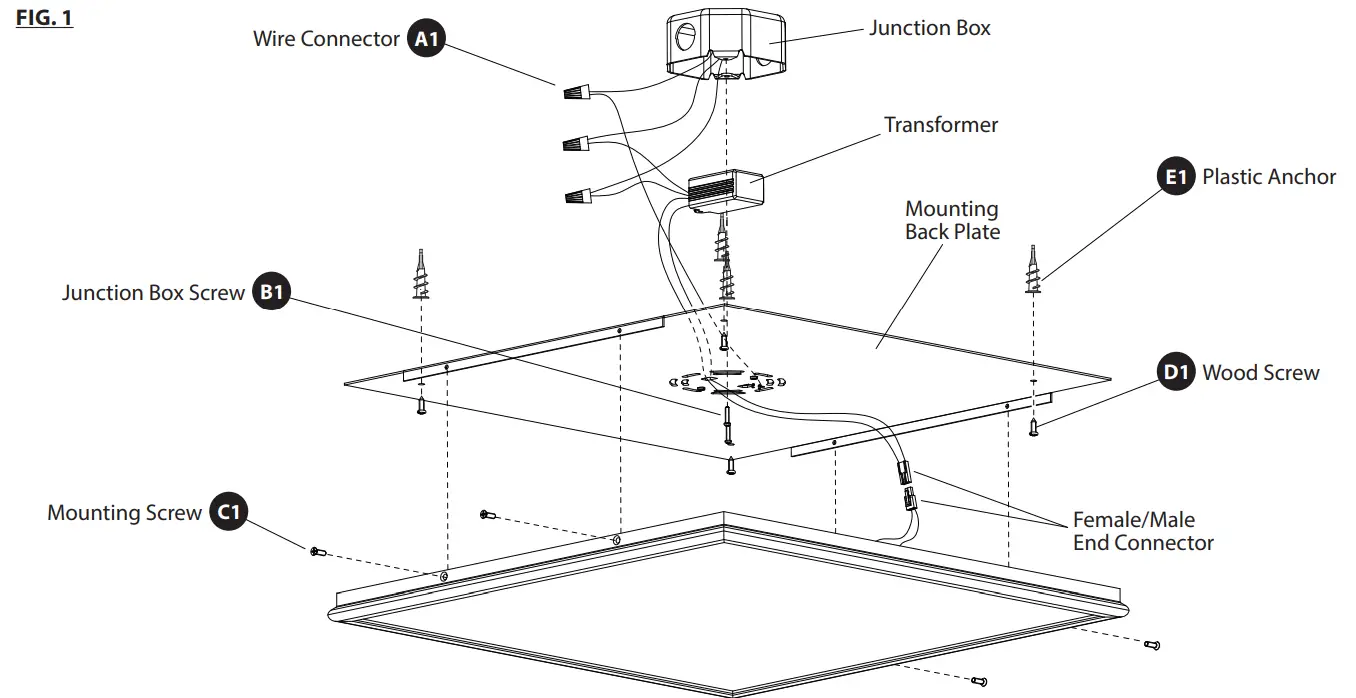 FIG. 1

Wire Connector A1

Junction Box

Transformer

E1 Plastic Anchor

Mounting Back Plate

Junction Box Screw B1

D1 Wood Screw

Mounting Screw C1

Female/Male End Connector