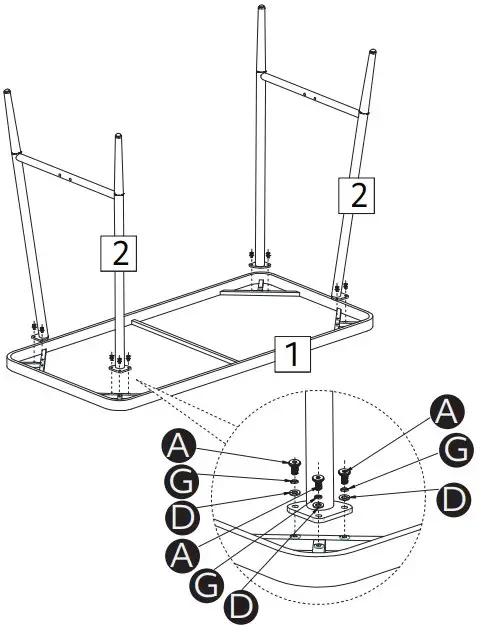 2
2
1
A
G
D
A
G
D
A
G
D