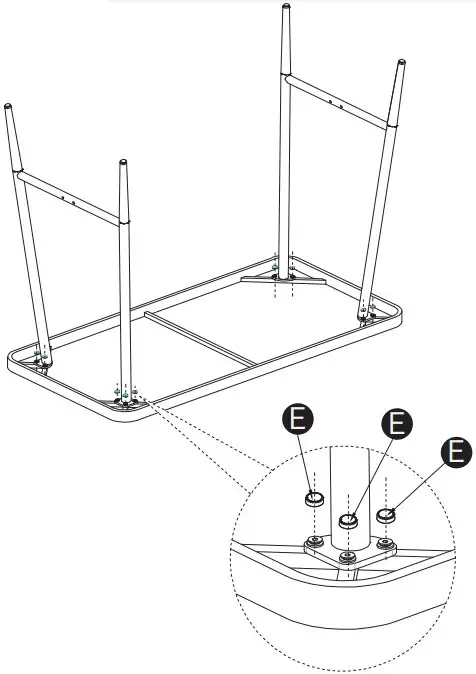 E
E
E