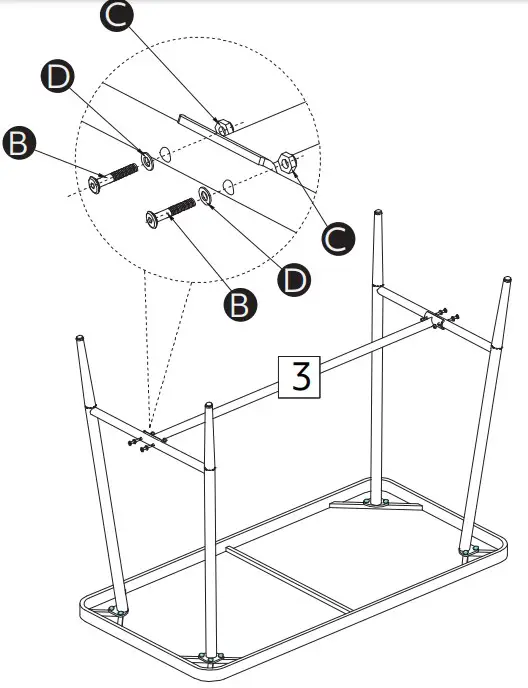 C
D
B
C
D
B
3