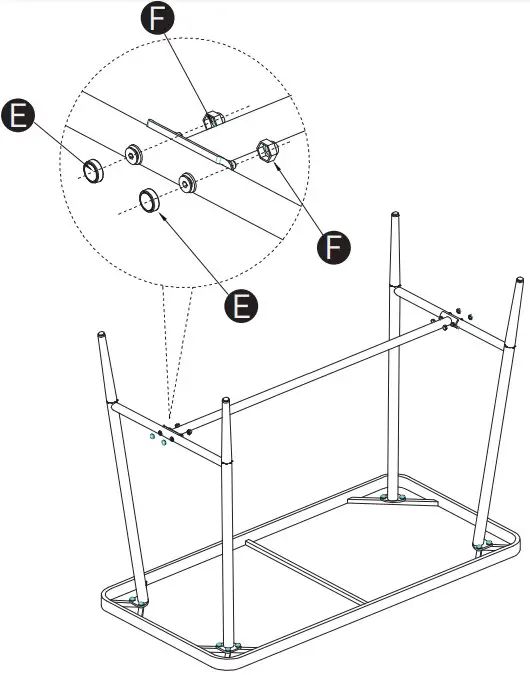 F
E
F
E