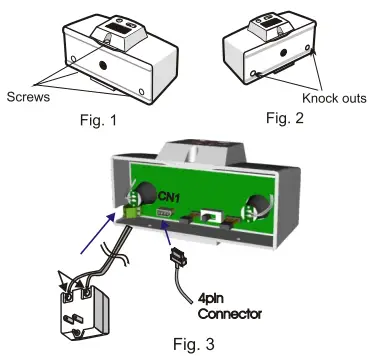 Screws

Fig. 1

Knock outs

Fig. 2

CN1

4pin Connector

Fig. 3