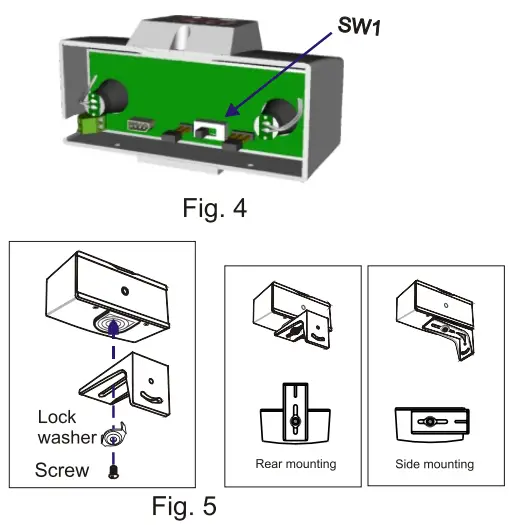 SW1

Fig. 4

Lock washer

Screw

Rear mounting

Side mounting

Fig. 5