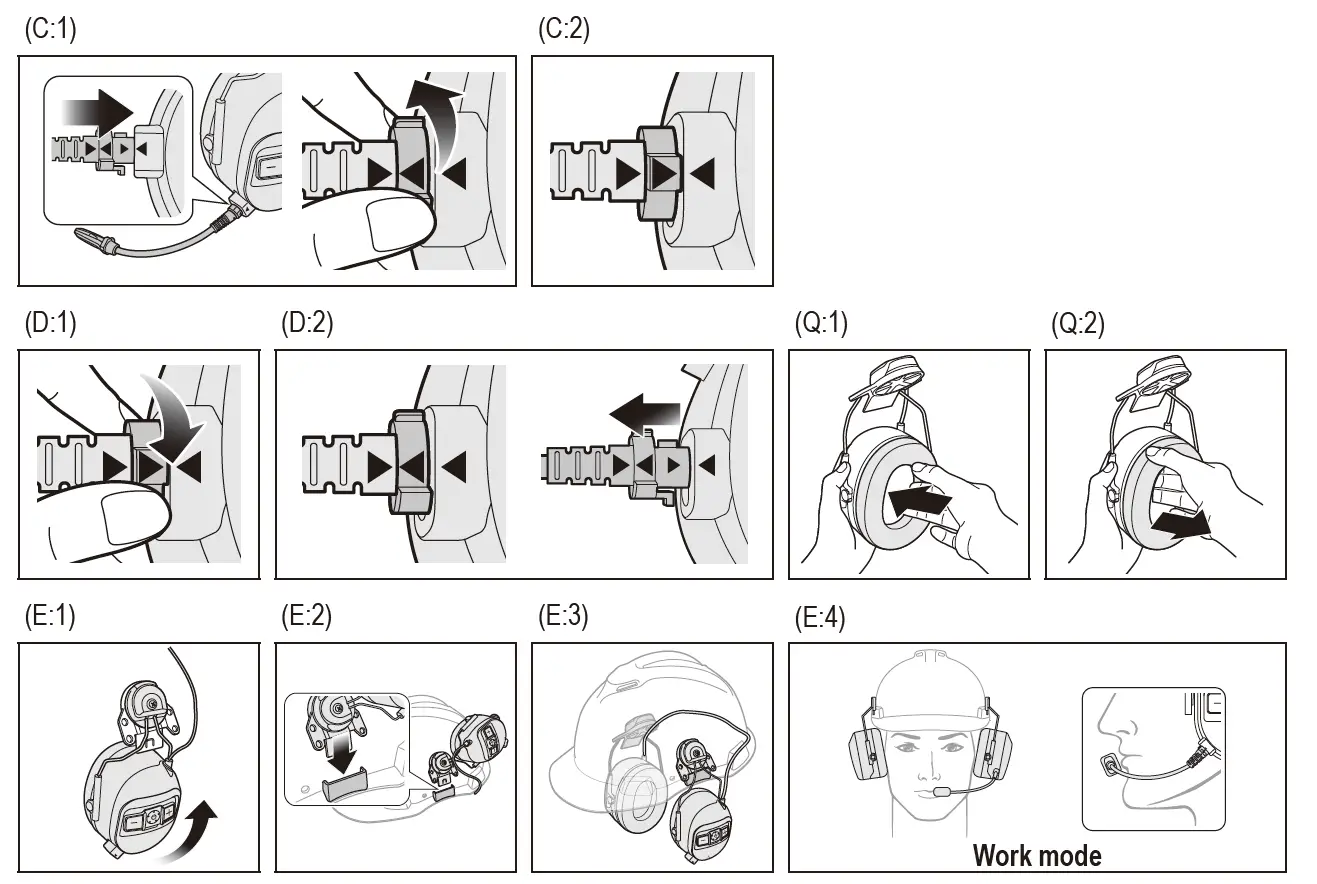 (C:1)

(C:2)

(D:1)

(D:2)

(Q:1)

(Q:2)

(E:1)

(E:2)

(E:3)

(E:4)

Work mode