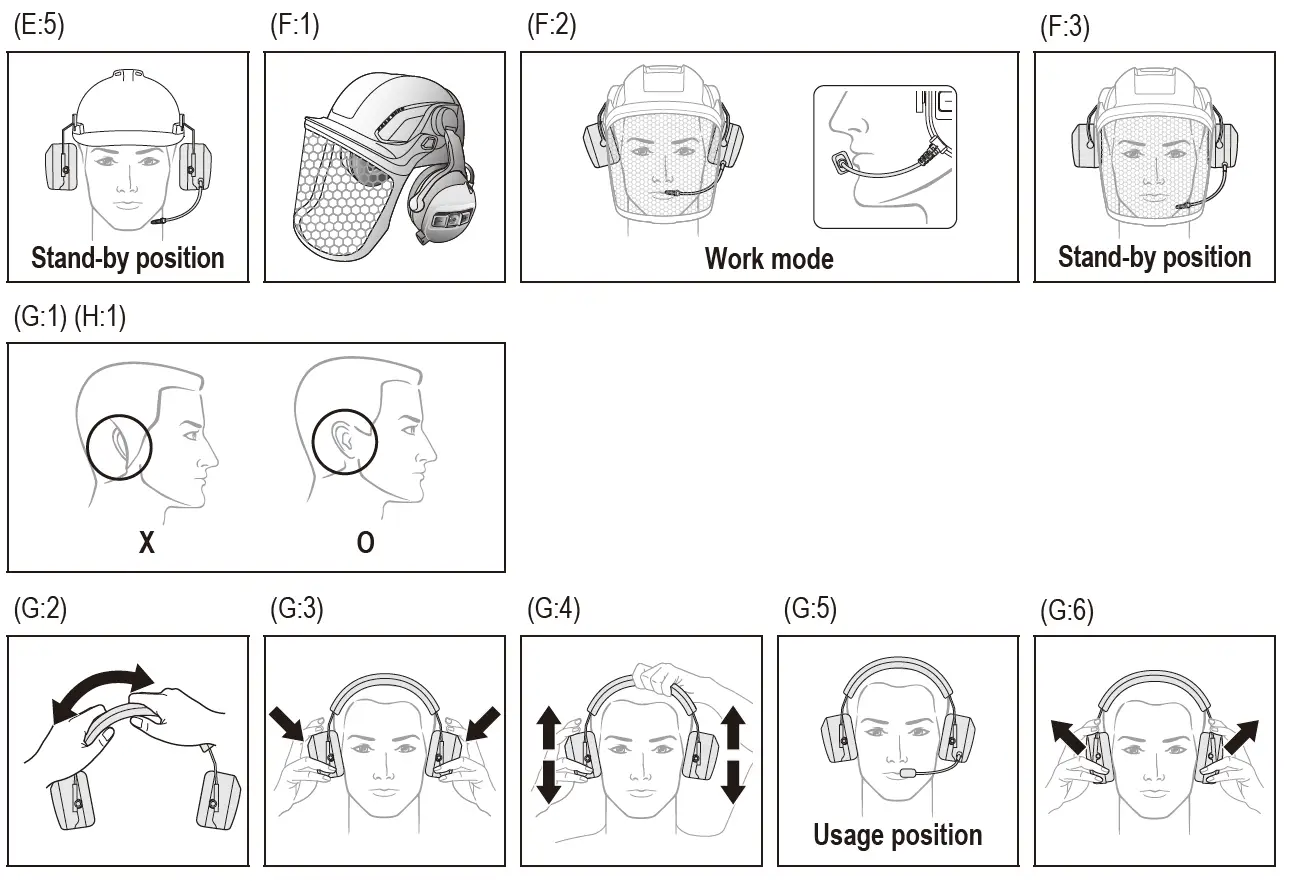 (E:5)

Stand-by position

(F:1)

(F:2)

Work mode

(F:3)

Stand-by position

(G:1) (H:1)

X

O

(G:2)

(G:3)

(G:4)

(G:5)

Usage position

(G:6)