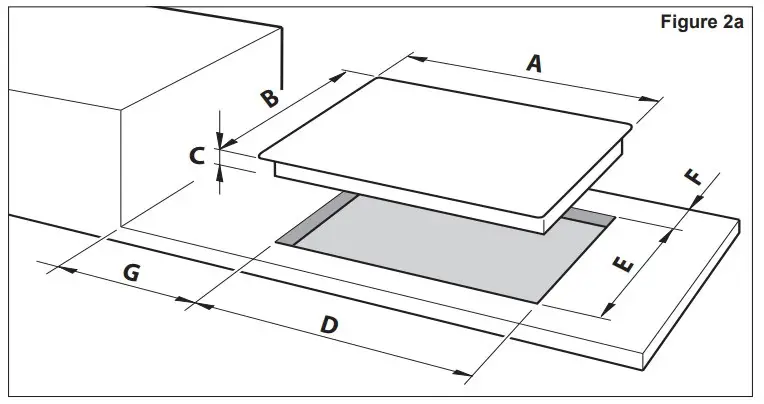 Figure 2a

A
B
C
F
E
G
D