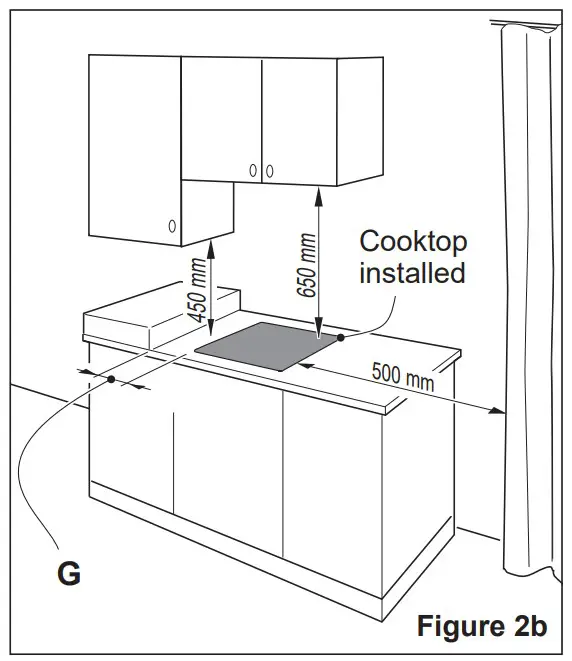 450 mm
650 mm
Cooktop installed
500 mm
G
Figure 2b