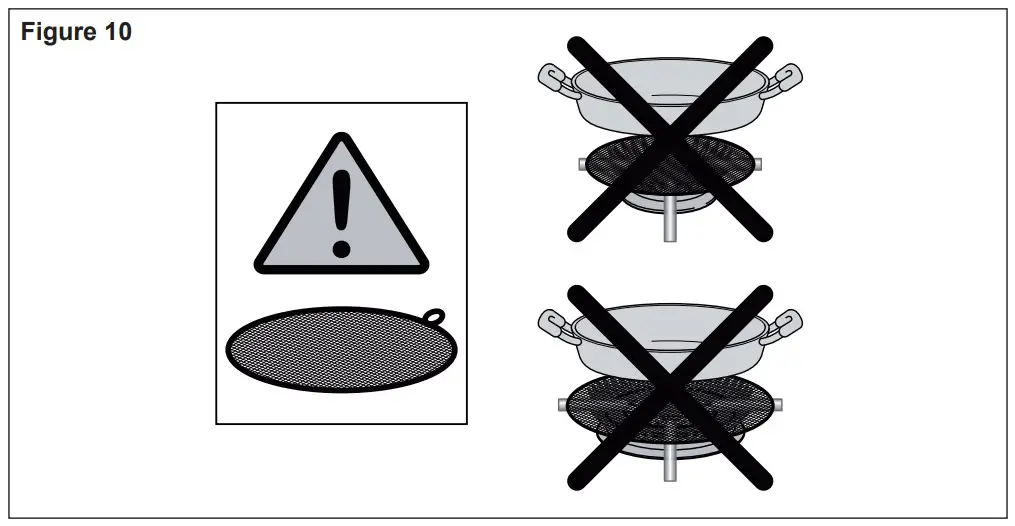 Figure 10