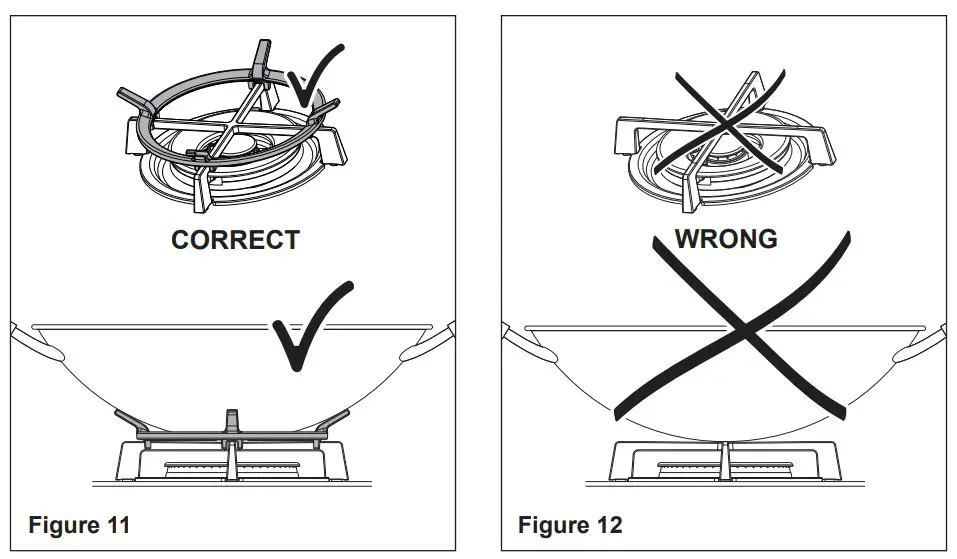 CORRECT

Figure 11

WRONG

Figure 12