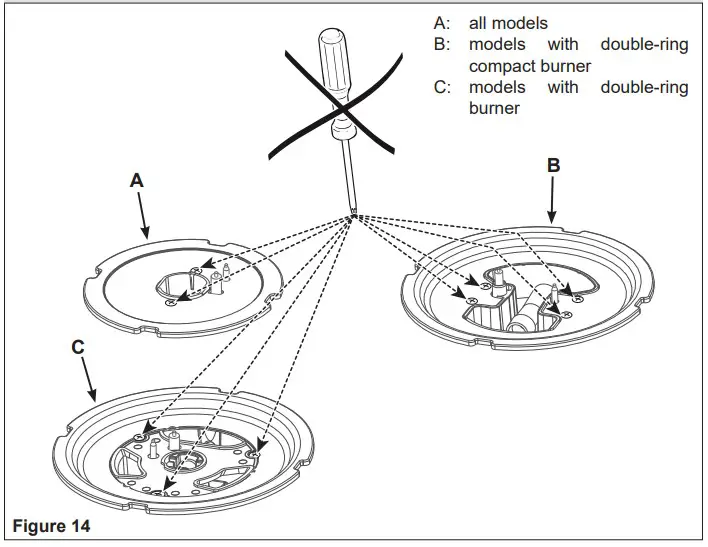 A: all models
B: models with double-ring compact burner
C: models with double-ring burner

A

B

C

Figure 14