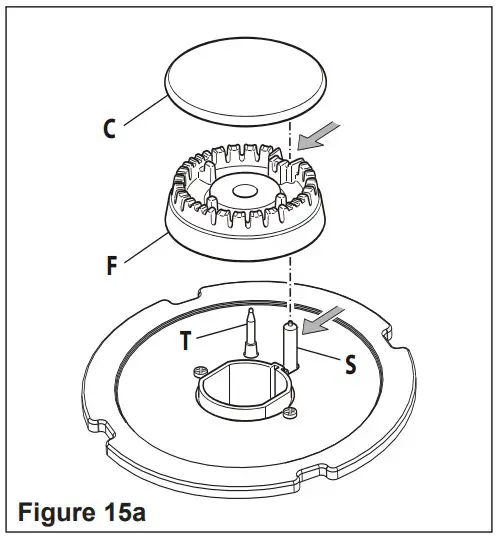 C

F

T

S

Figure 15a