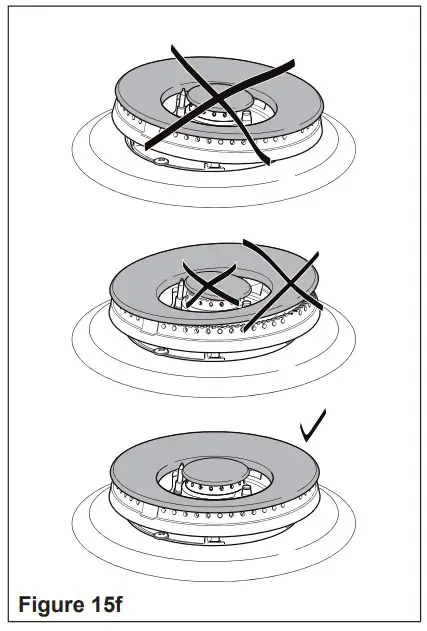 Figure 15f