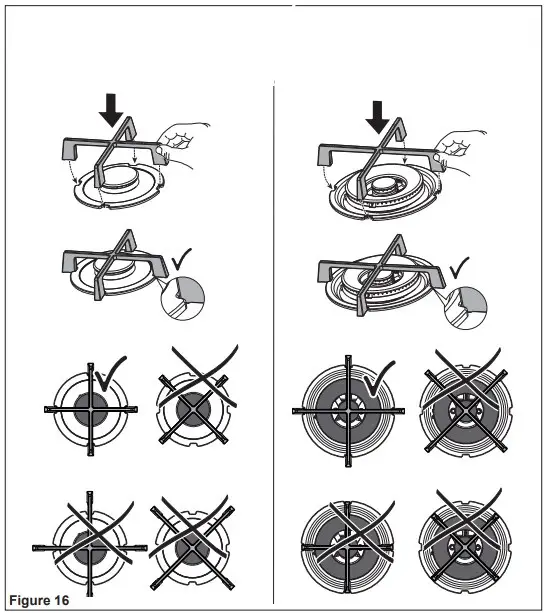 Figure 16