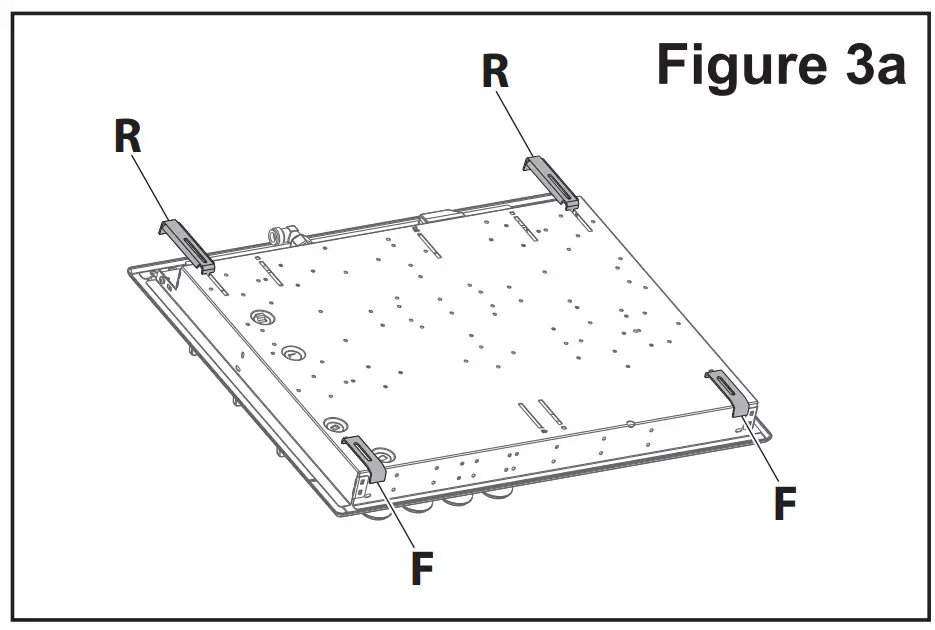 Figure 3a

R

R

F

F