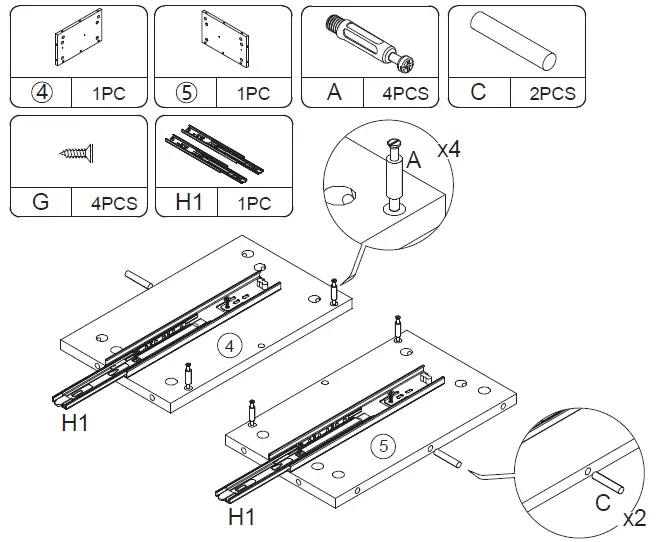 ④ 1PC
⑤ 1PC
A 4PCS
C 2PCS
G 4PCS
H1 1PC

A x4

④
H1

⑤
H1

C x2