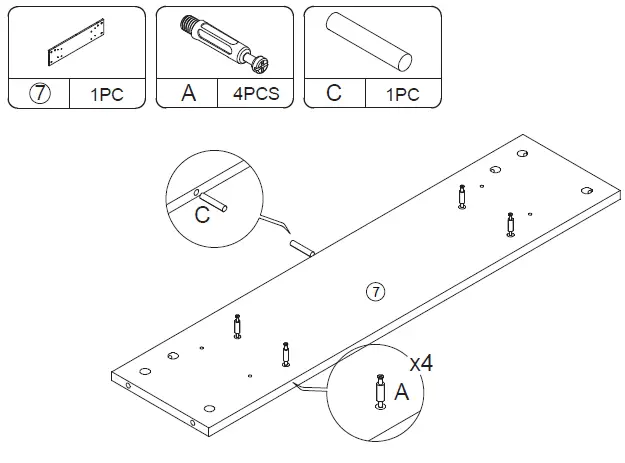 ⑦ 1PC
A 4PCS
C 1PC

C

⑦

x4
A