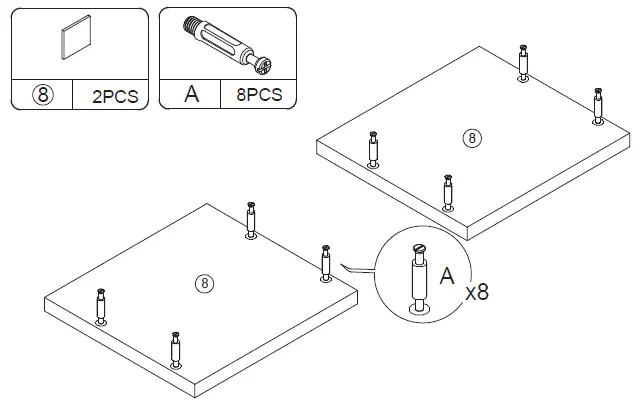 ⑧ 2PCS

A 8PCS

⑧

⑧

A x8