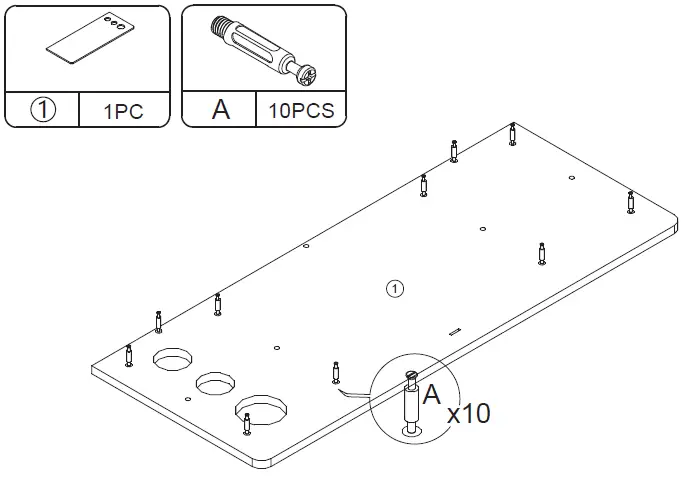 ①
1PC
A
10PCS
①
A
x10