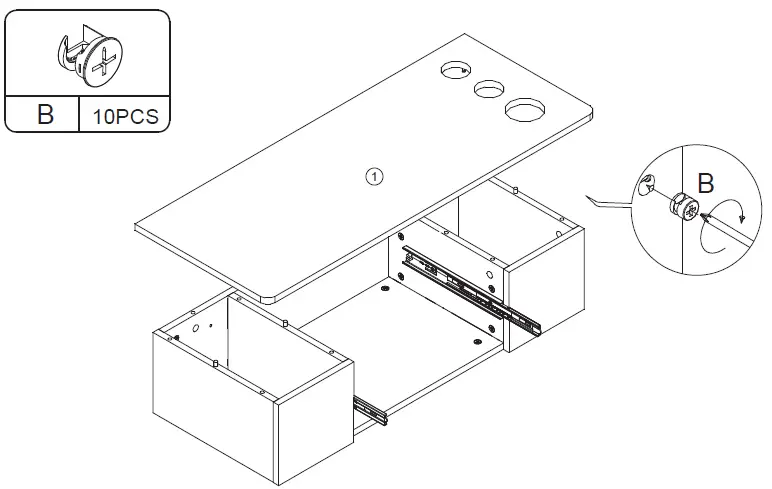 B 10PCS

①

B