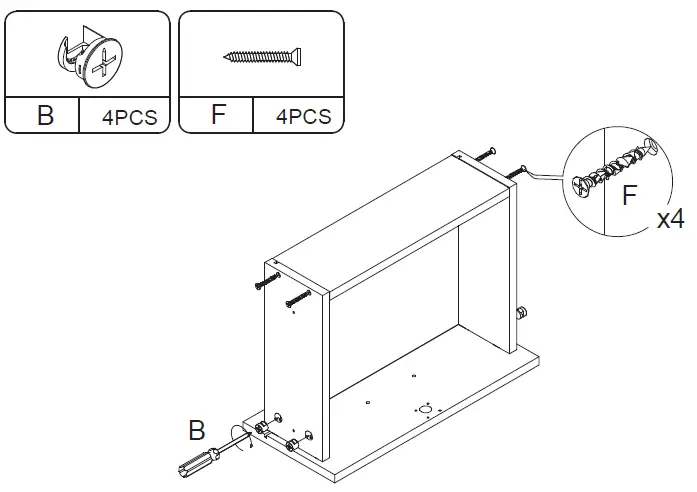 B 4PCS

F 4PCS

F

x4

B