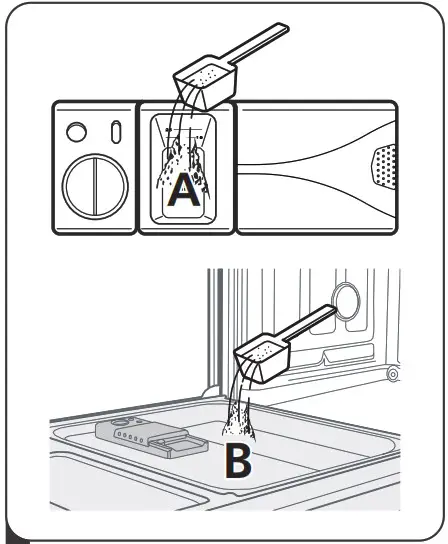 A

B