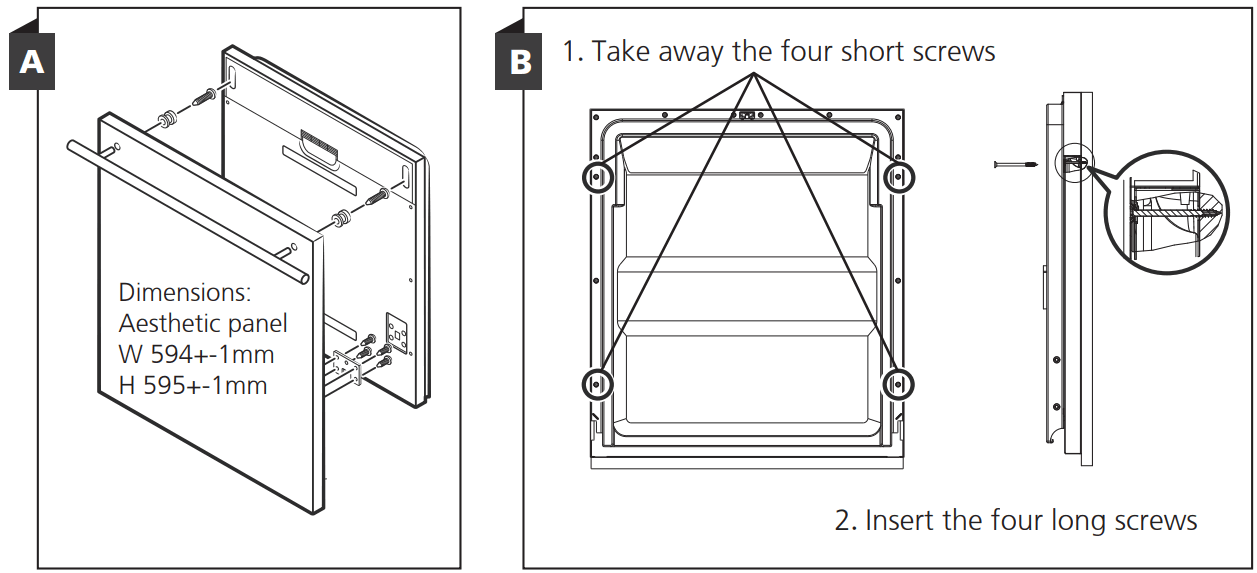 A

Dimensions:
Aesthetic panel
W 594+-1mm
H 595+-1mm

B

1. Take away the four short screws

2. Insert the four long screws